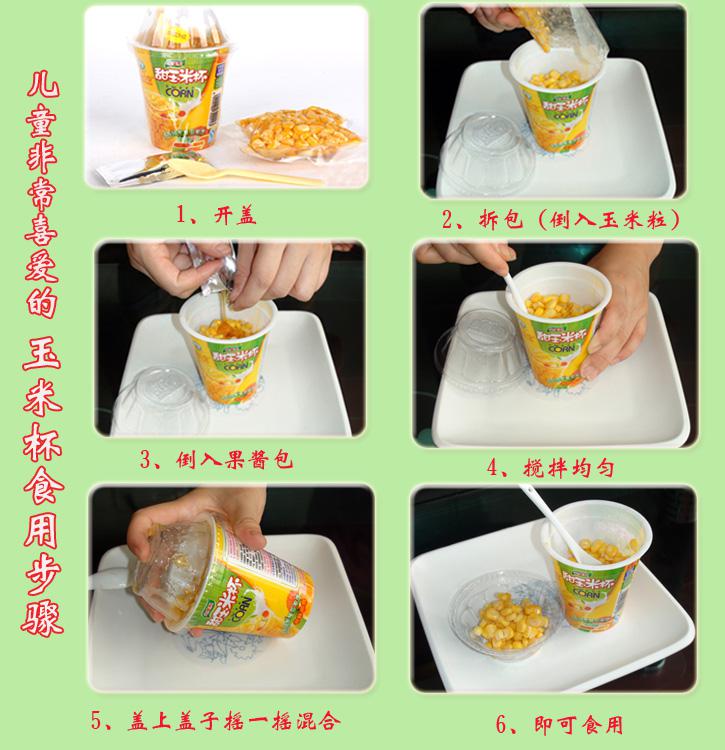 儿童非常喜爱的 玉米杯食用步骤

甜玉米杯 CORN

1、开盖

甜玉米杯 CORN

2、拆包（倒入玉米粒）

甜玉米杯 CORN

3、倒入果酱包

甜玉米杯 CORN

4、搅拌均匀

甜玉米杯 CORN

5、盖上盖子摇一摇混合

甜玉米杯 CORN

6、即可食用